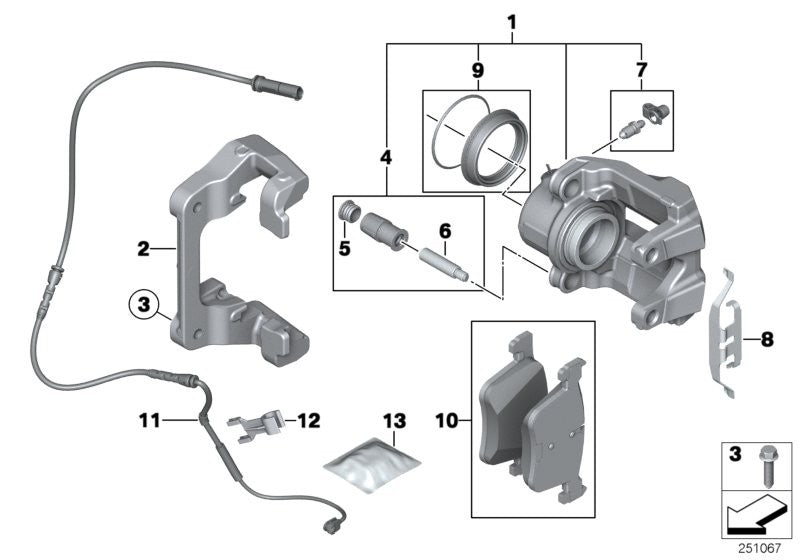 1
9
7
4
5
6
2
3
8
11
12
13
10
3
251067