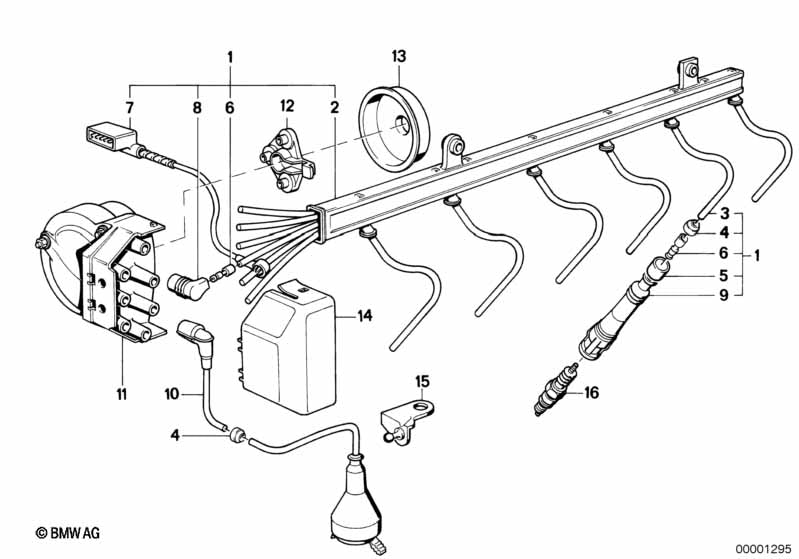 1
13
7
8
6
12
2
3
4
6
1
5
9
14
11
10
15
16
4
© BMW AG
00001295