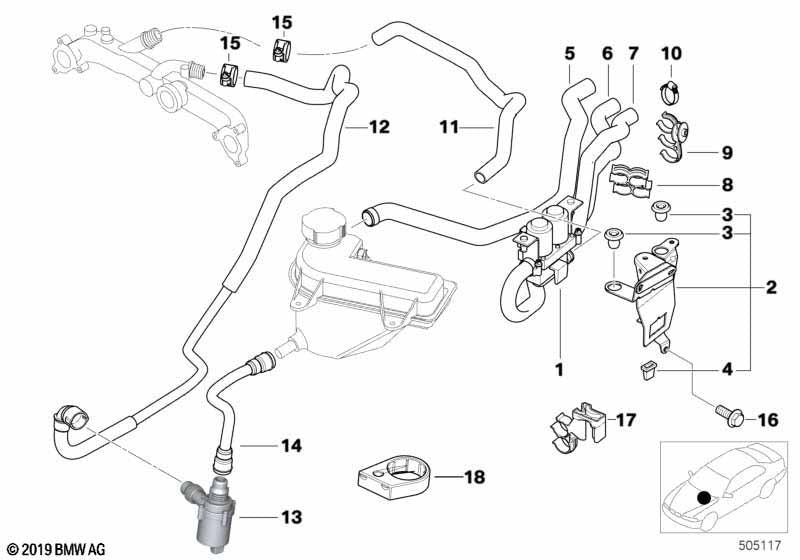 15
15
5
6
7
10
12
11
9
8
3
3
2
1
4
17
16
14
18
13
© 2019 BMW AG
505117