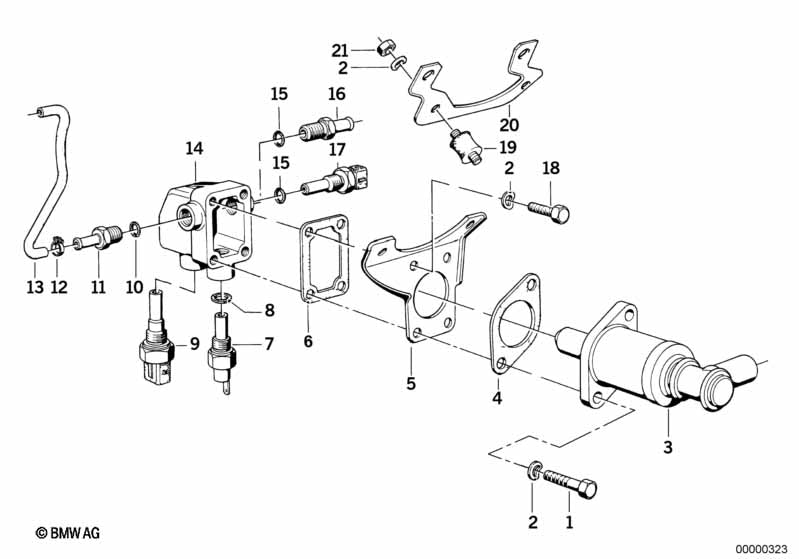 21
2
15
16
20
14
17
19
15
2
18
13
12
11
10
8
9
7
6
5
4
3
2
1
© BMW AG
00000323