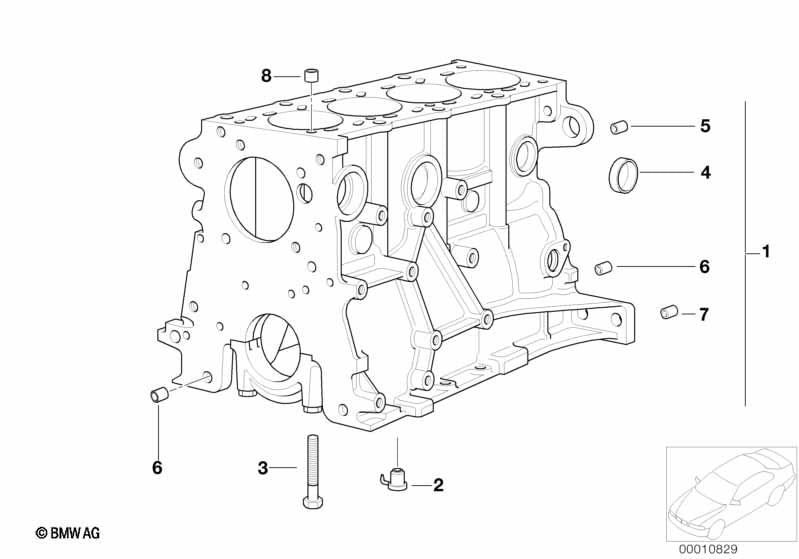 8
5
4
1
6
7
6
3
2
© BMW AG
00010829