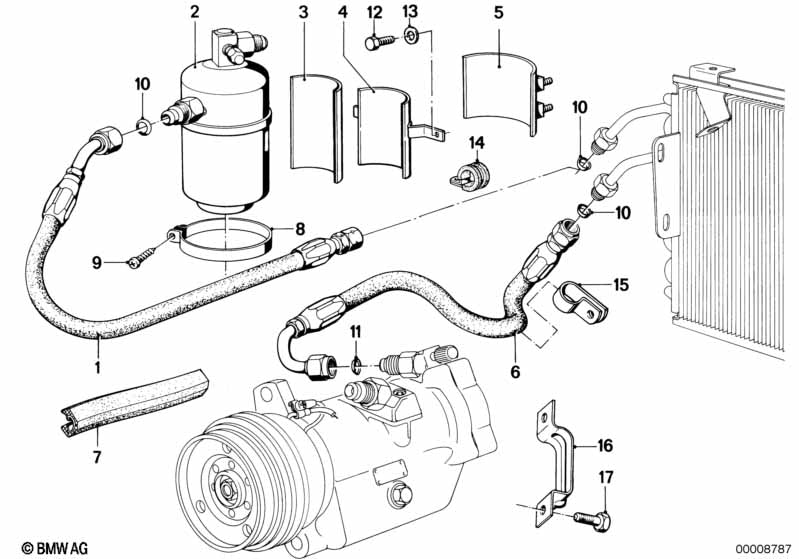 2
3
4
12
13
5
10
10
14
10
8
9
15
11
1
6
7
16
17
© BMW AG
00008787