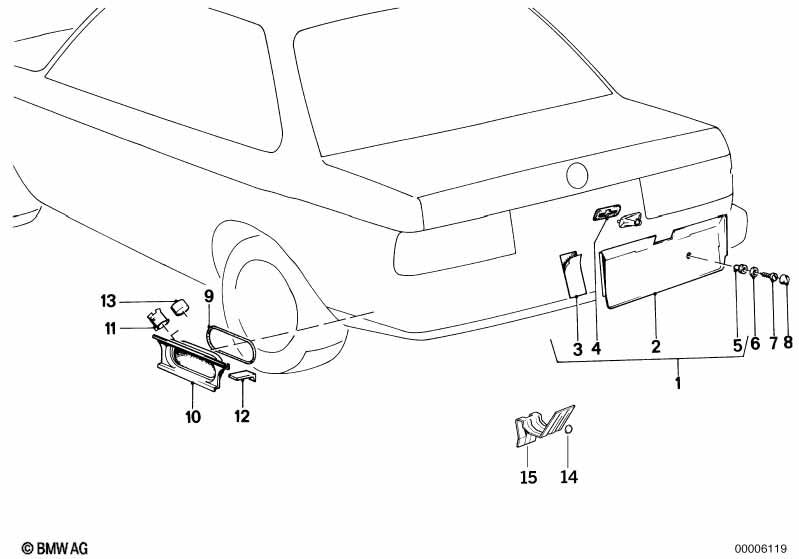 13
9
11
10
12
3
4
2
5
6
7
8
1
15
14
© BMW AG
00006119