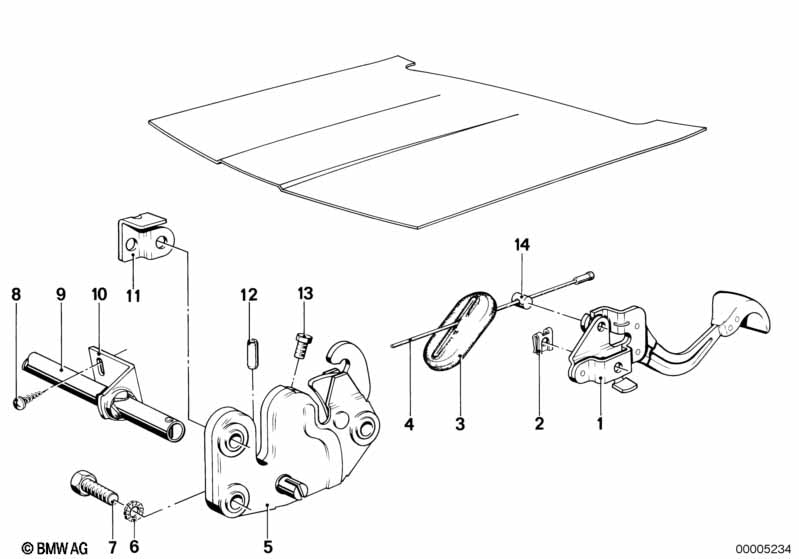 14
8
9
10
11
12
13
4
3
2
1
7
6
5
© BMW AG
00005234