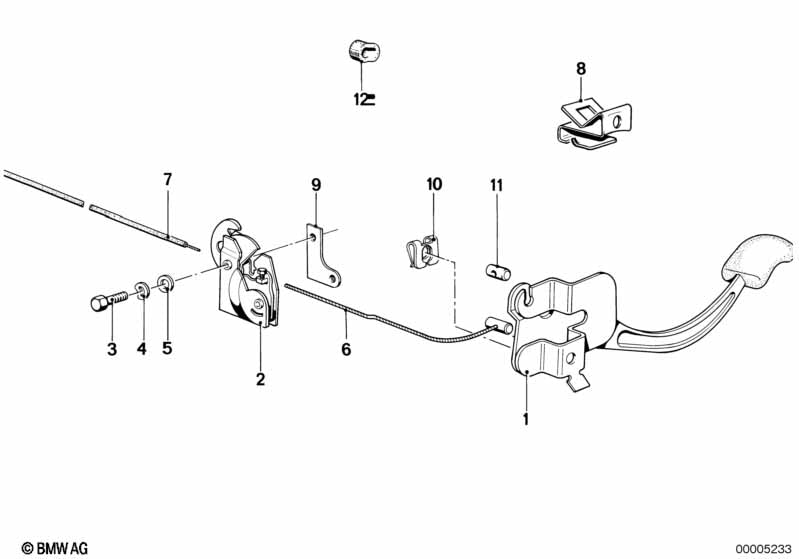 12
8
7
9
10
11
3
4
5
2
6
1
© BMW AG
00005233