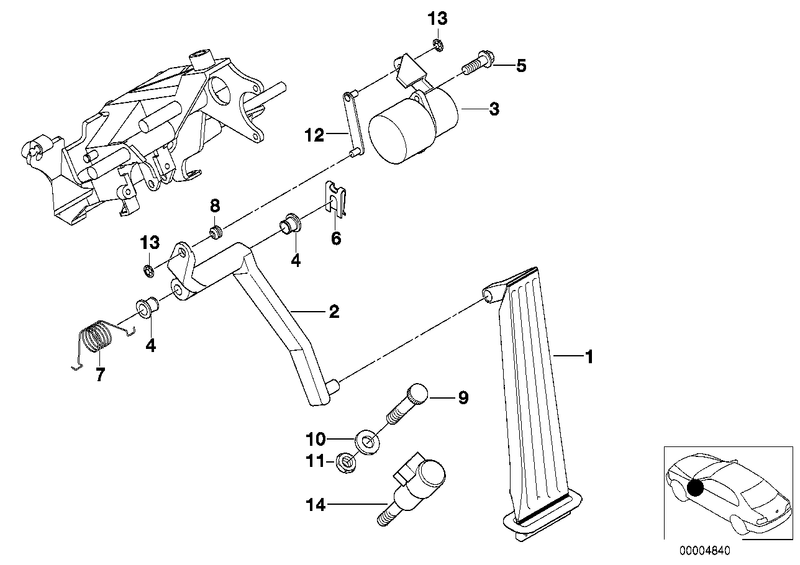 13
5
3
12
8
6
13
4
2
4
7
1
9
10
11
14
00004840