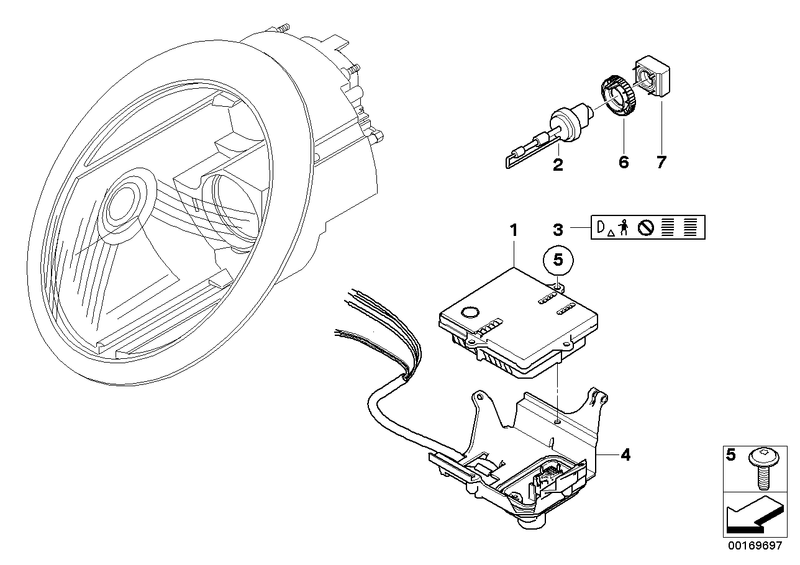 2
6
7
1
3
D
5
4
5
00169697