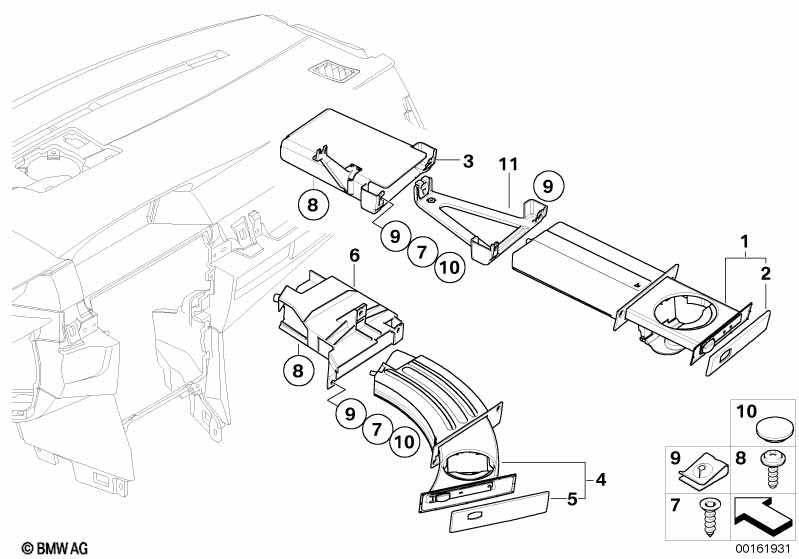 3
11
9
8
9
7
10
1
2
6
8
9
7
10
4
5
10
9
8
7
© BMW AG
00161931