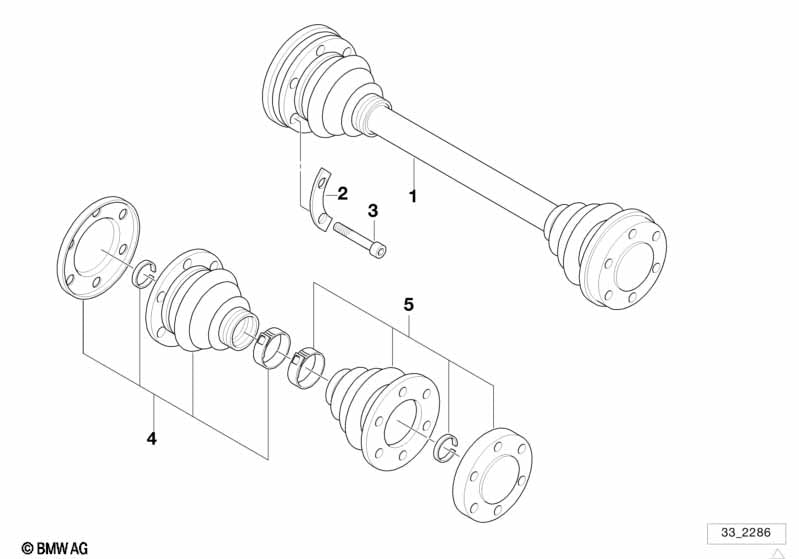 2
3
1
5
4
© BMW AG
33_2286