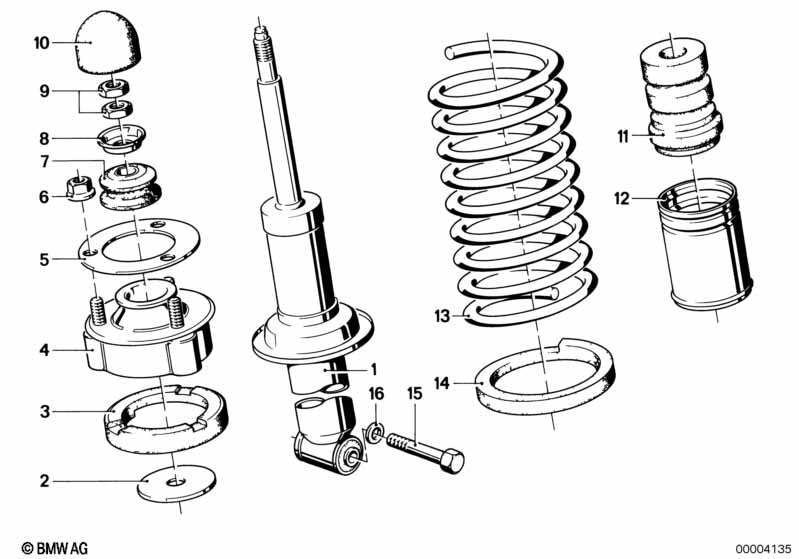 10
9
8
7
6
5
4
3
2
1
16
15
13
14
11
12
© BMW AG
00004135