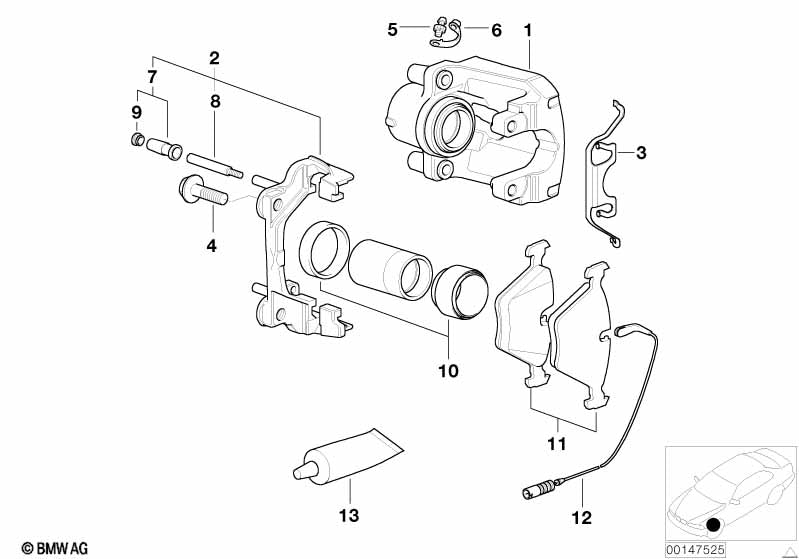 5
6
1
2
7
8
9
3
4
10
11
13
12
© BMW AG
00147525