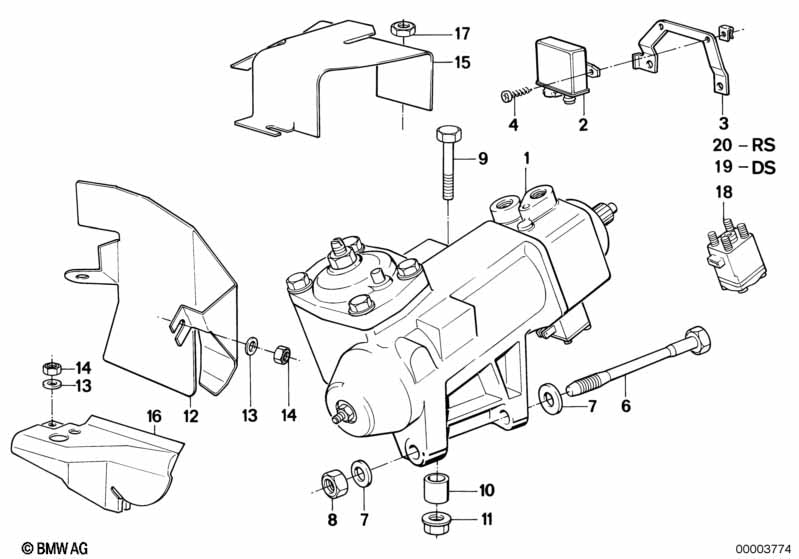 17
15
4
2
3
20 – RS
19 – DS
9
1
18
14
13
12
13
14
16
7
6
8
7
10
11
© BMW AG
00003774