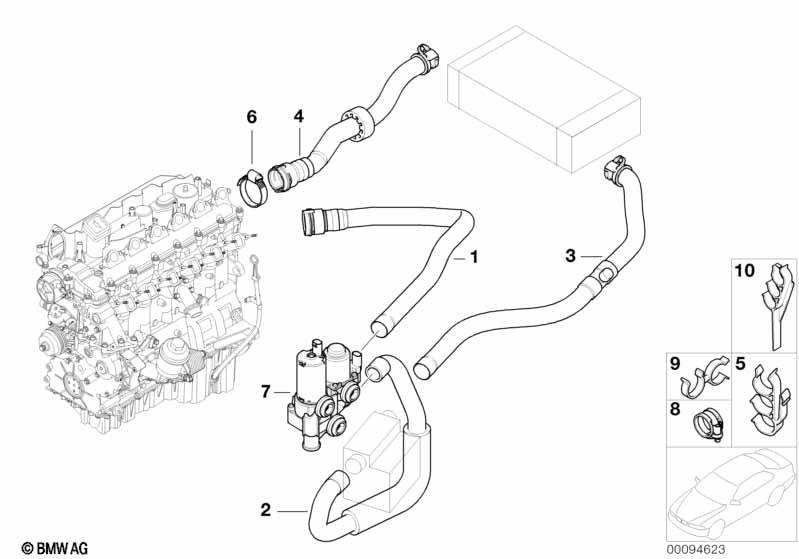 6
4
1
3
10
9
5
8
7
2
© BMW AG
00094623