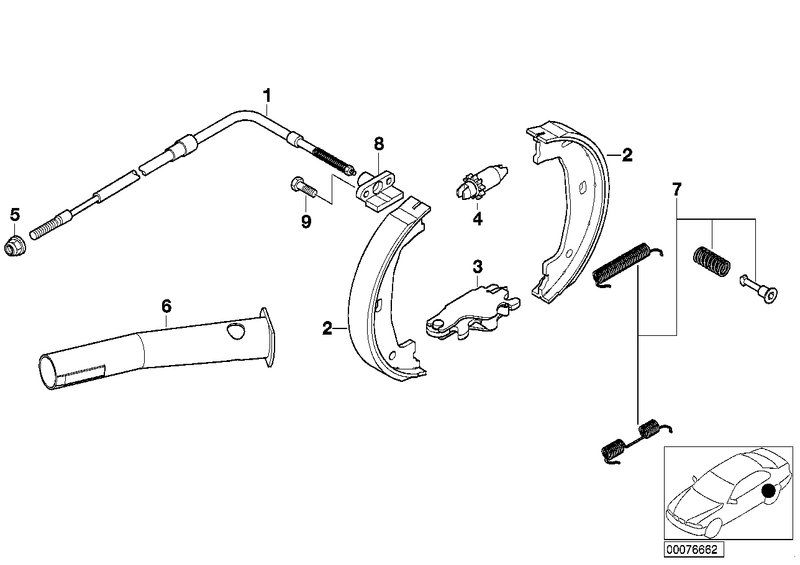 1
8
2
5
9
4
7
3
6
2
00076662