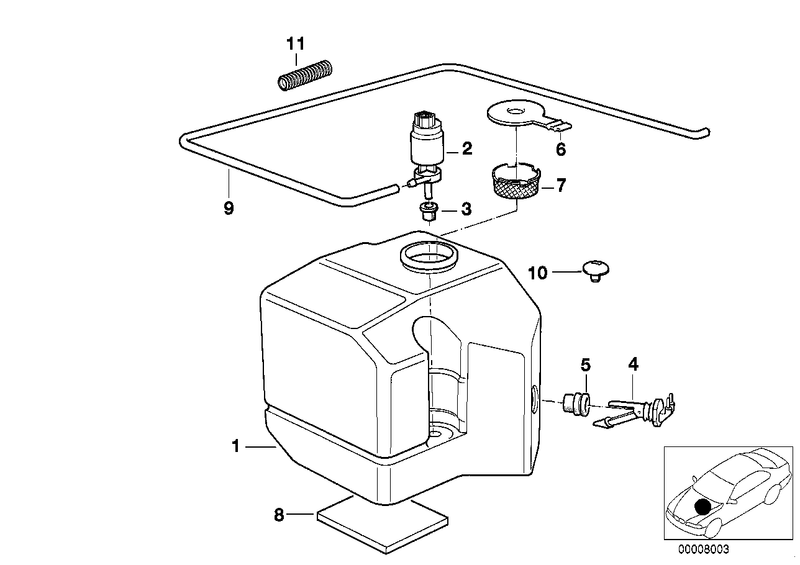 11
2
6
7
9
3
10
5
4
1
8
00008003