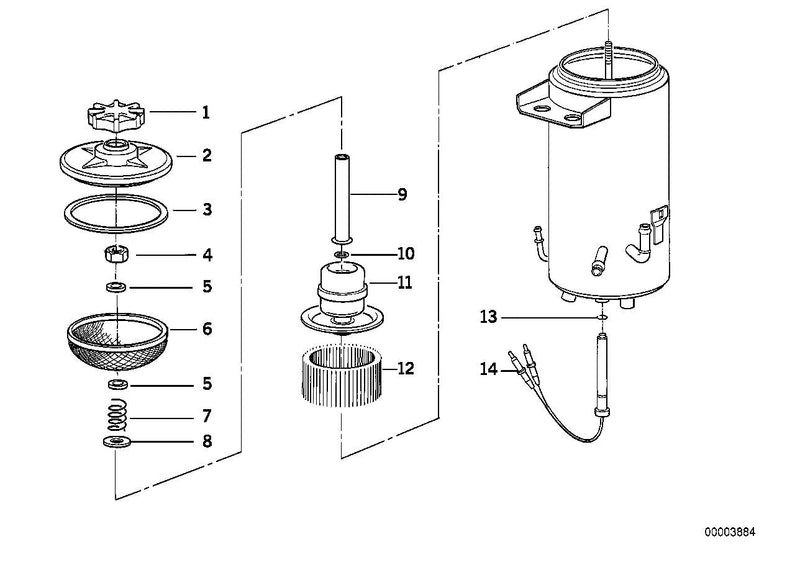 1
2
3
4
5
6
5
7
8
9
10
11
12
13
14
00003884