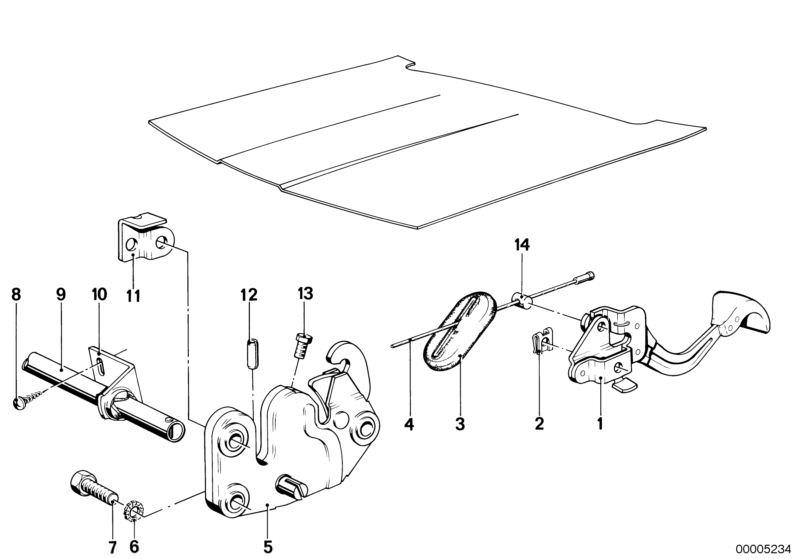 14
8
9
10
11
12
13
4
3
2
1
7
6
5
00005234