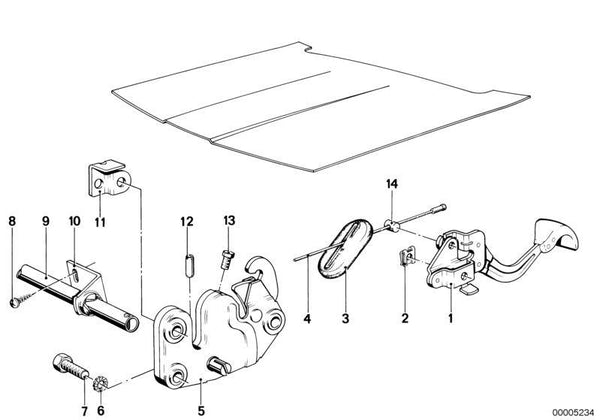 14
8
9
10
11
12
13
4
3
2
1
7
6
5
00005234