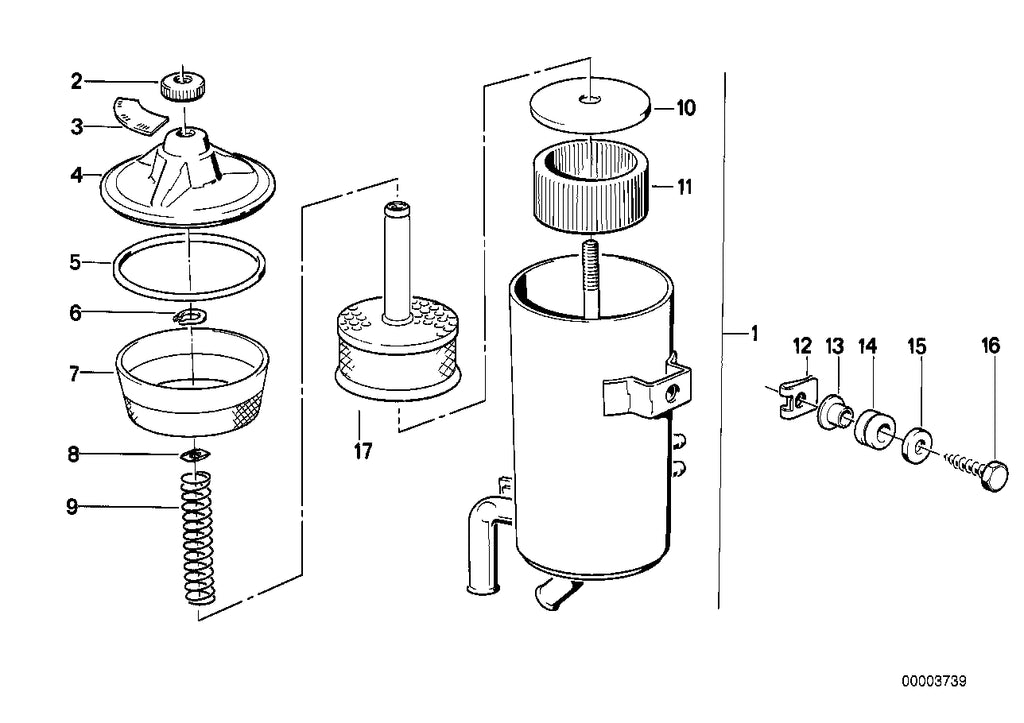 2
3
4
5
6
7
8
9
17
10
11
1
12
13
14
15
16
00003739